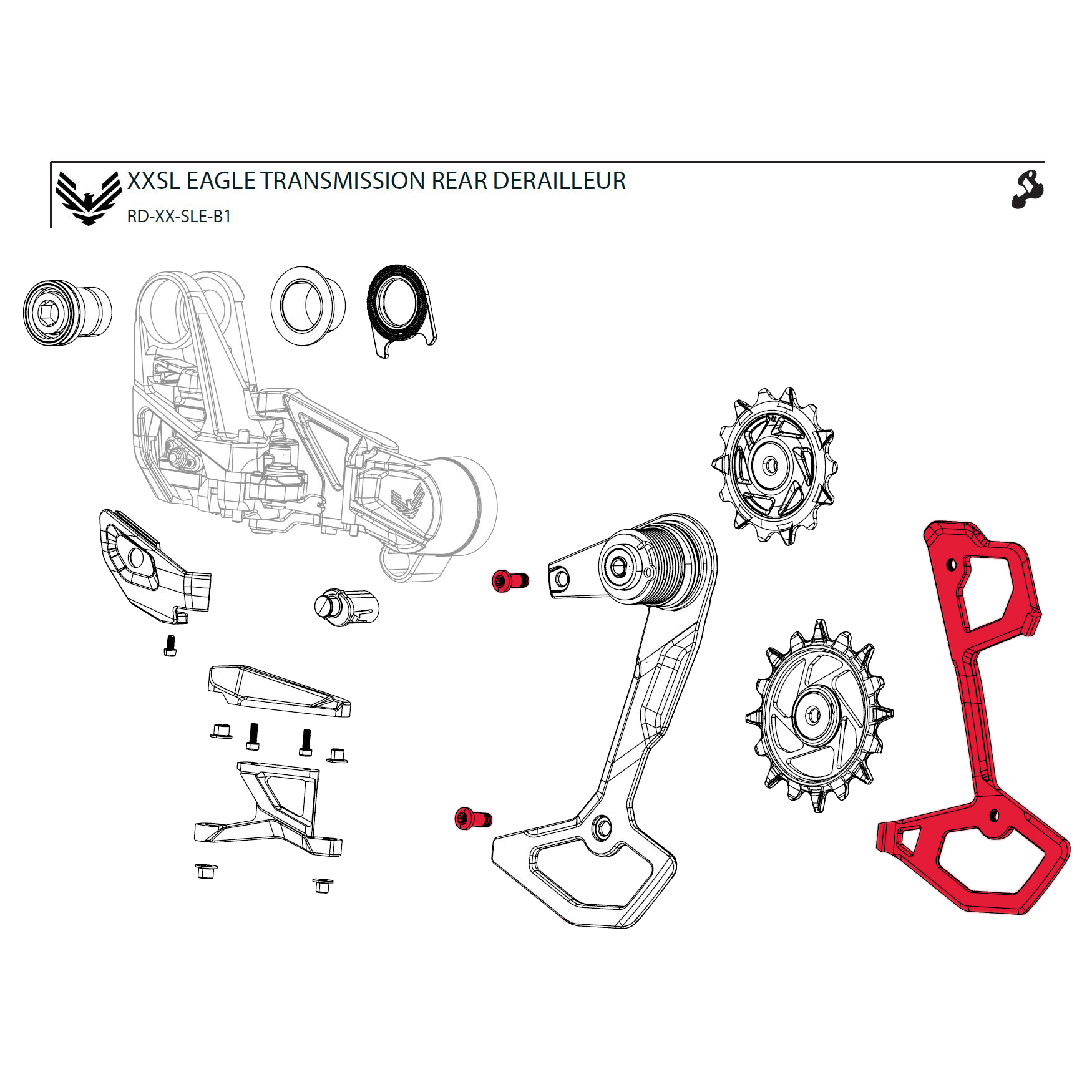 XXSL EAGLE TRANSMISSION REAR DERAILLEUR
RD-XX-SLE-B1