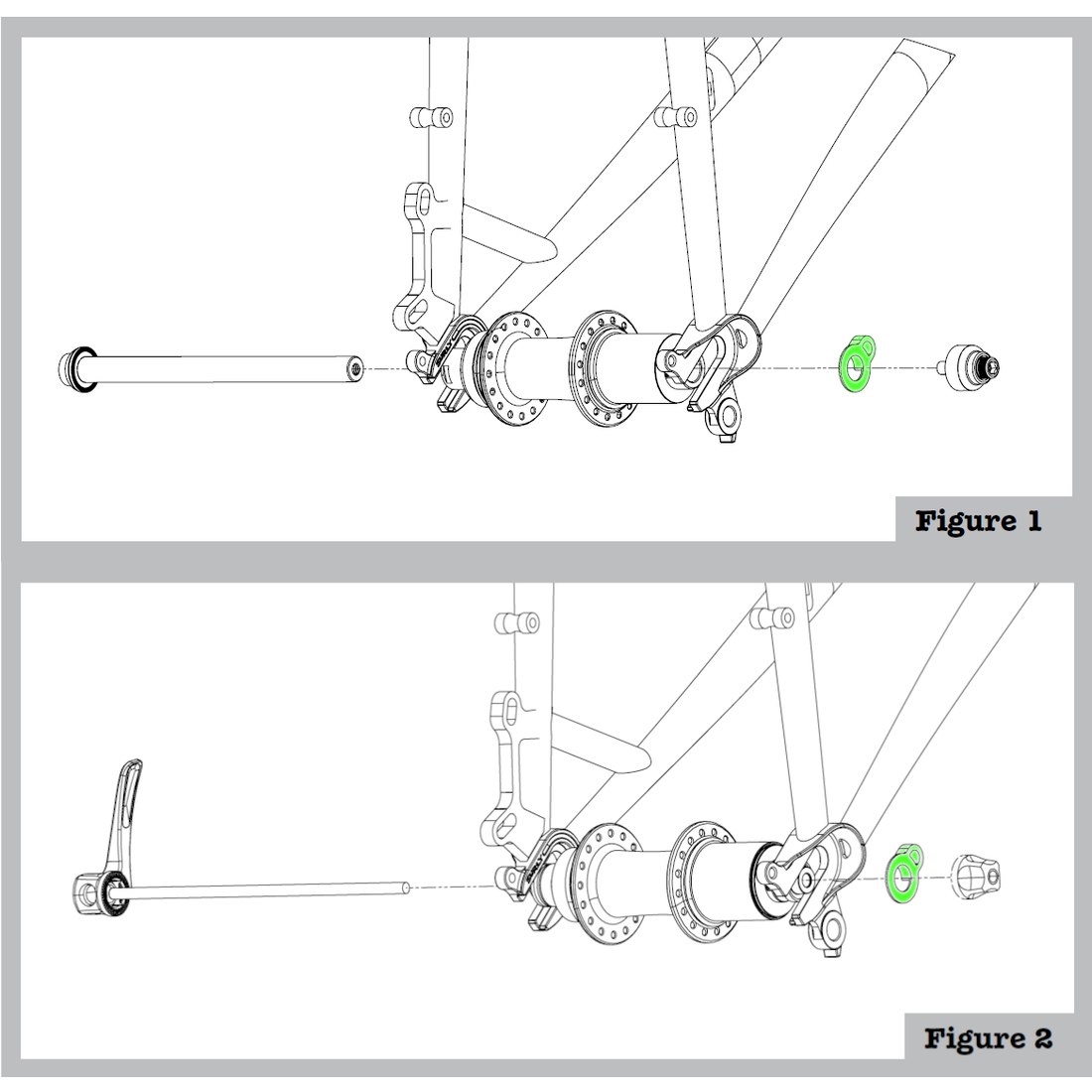 Figure 1

Figure 2