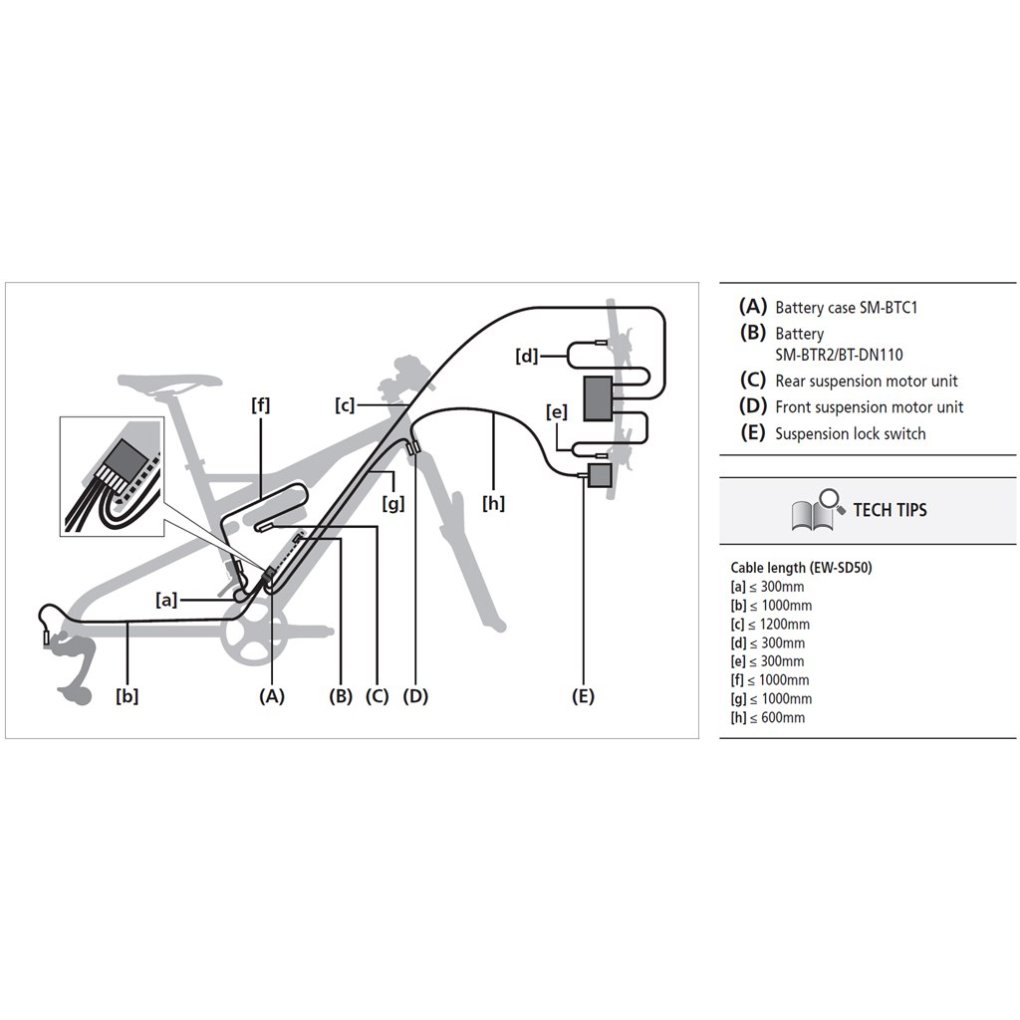 [d]
[f]
[c]
[e]
[g]
[h]
[a]
[b]
(A)
(B)
(C)
(D)
(E)

(A) Battery case SM-BTC1
(B) Battery SM-BTR2/BT-DN110
(C) Rear suspension motor unit
(D) Front suspension motor unit
(E) Suspension lock switch

TECH TIPS

Cable length (EW-SD50)
[a] ≤ 300mm
[b] ≤ 1000mm
[c] ≤ 1200mm
[d] ≤ 300mm
[e] ≤ 300mm
[f] ≤ 1000mm
[g] ≤ 1000mm
[h] ≤ 600mm