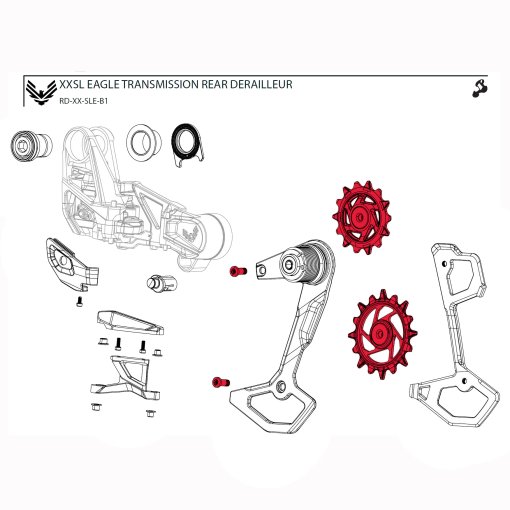 XXSL EAGLE TRANSMISSION REAR DERAILLEUR
RD-XX-SLE-B1