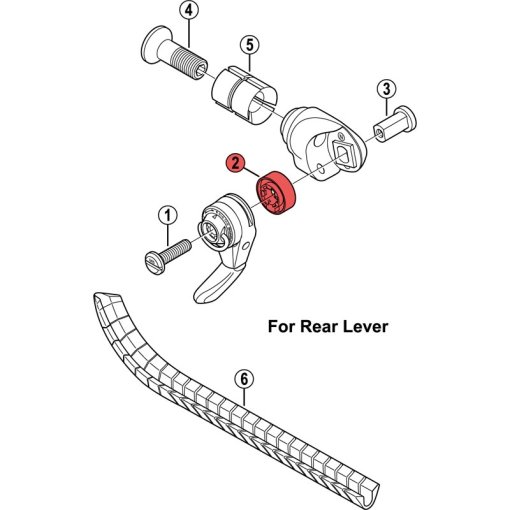 4

5

3

2

1

For Rear Lever

6