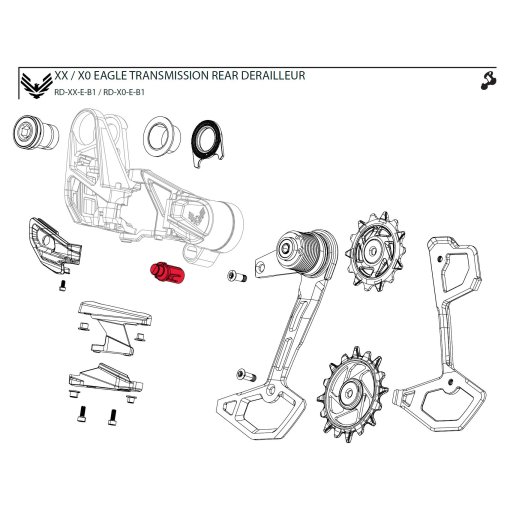 XX / X0 EAGLE TRANSMISSION REAR DERAILLEUR
RD-XX-E-B1 / RD-X0-E-B1