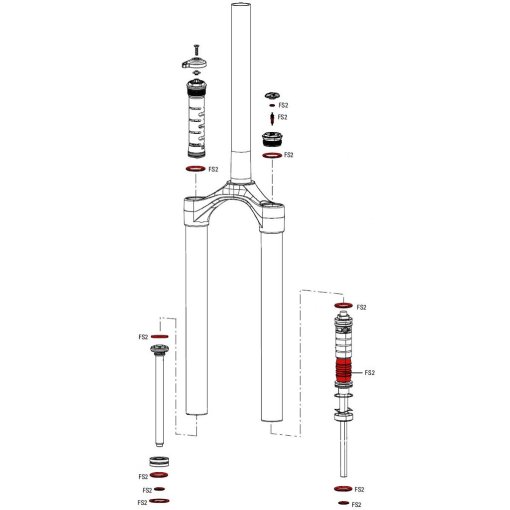 FS2
FS2
FS2
FS2
FS2
FS2
FS2
FS2
FS2
FS2
FS2
FS2