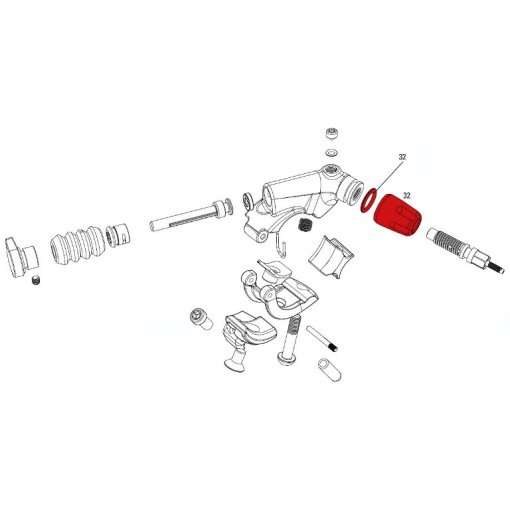 32
32