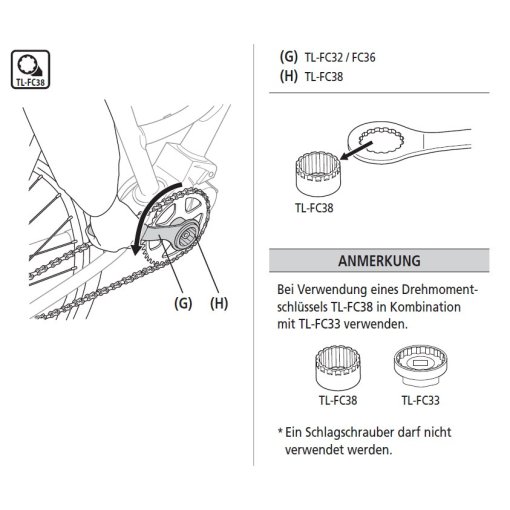 TL-FC38

(G) (H)

(G) TL-FC32 / FC36
(H) TL-FC38

TL-FC38

ANMERKUNG

Bei Verwendung eines Drehmomentschlüssels TL-FC38 in Kombination mit TL-FC33 verwenden.

TL-FC38 TL-FC33

* Ein Schlagschrauber darf nicht verwendet werden.