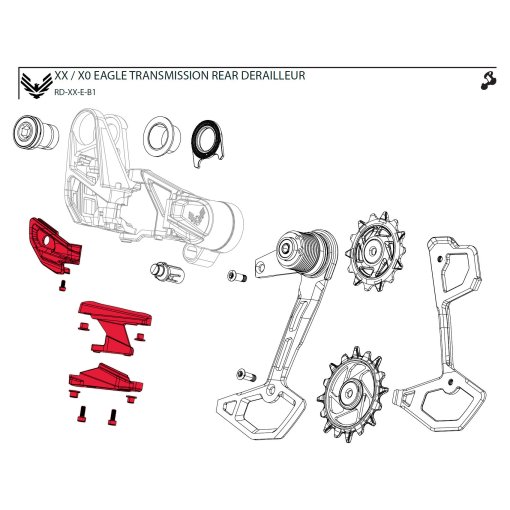 XX / X0 EAGLE TRANSMISSION REAR DERAILLEUR
RD-XX-E-B1