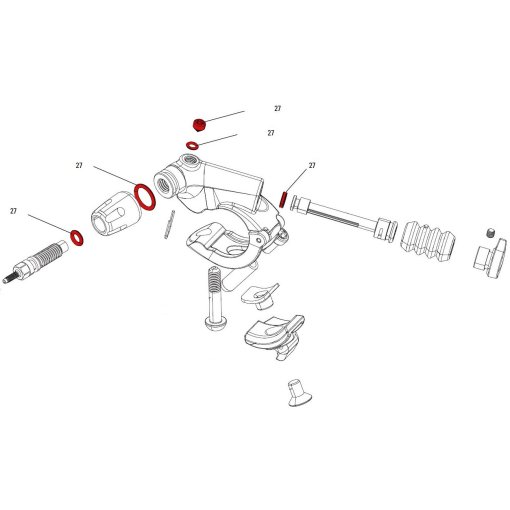 27

27

27

27

27