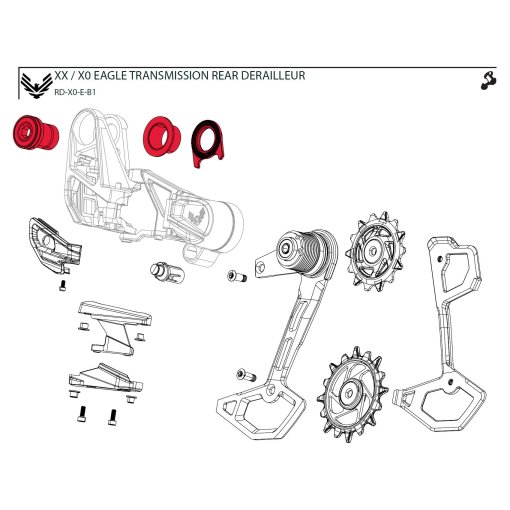 XX / X0 EAGLE TRANSMISSION REAR DERAILLEUR
RD-X0-E-B1