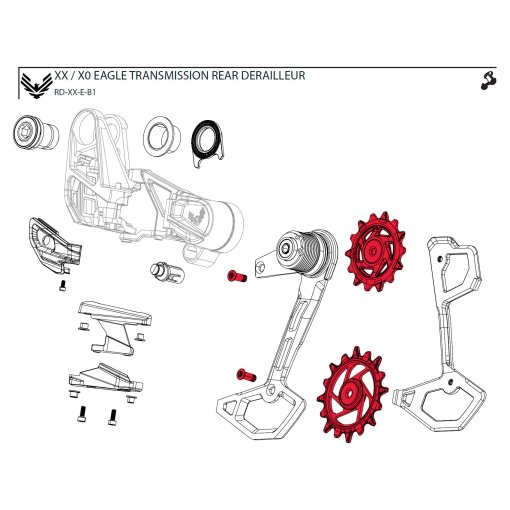 XX / X0 EAGLE TRANSMISSION REAR DERAILLEUR
RD-XX-E-B1