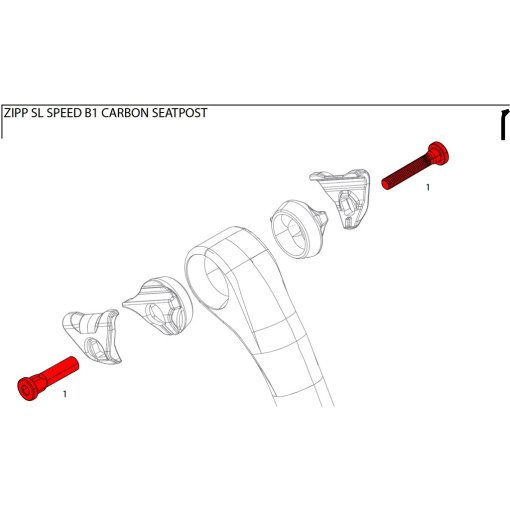 ZIPP SL SPEED B1 CARBON SEATPOST

1

1