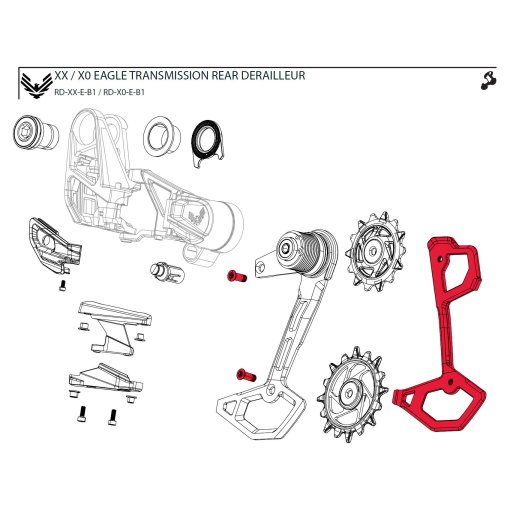 XX / X0 EAGLE TRANSMISSION REAR DERAILLEUR
RD-XX-E-B1 / RD-X0-E-B1