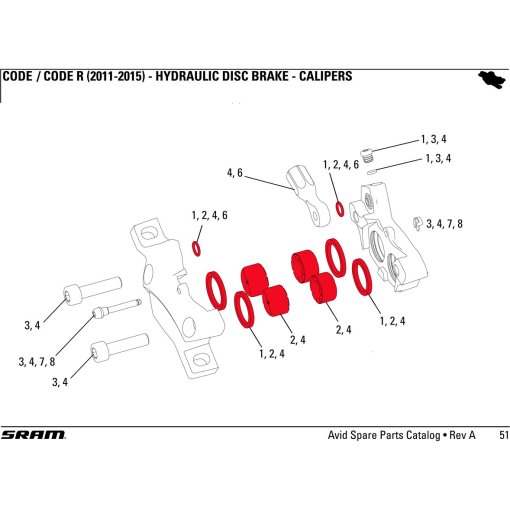 CODE / CODE R (2011-2015) - HYDRAULIC DISC BRAKE - CALIPERS

1, 3, 4

1, 3, 4

1, 2, 4, 6

4, 6

3, 4, 7, 8

1, 2, 4, 6

3, 4

3, 4, 7, 8

3, 4

1, 2, 4

2, 4

2, 4

1, 2, 4

SRAM

Avid Spare Parts Catalog • Rev A

51