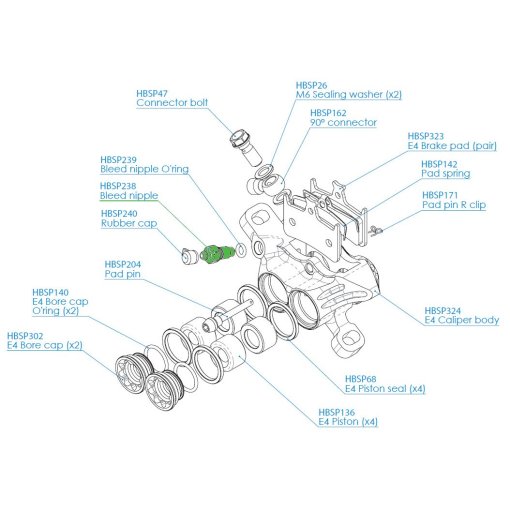 HBSP47
Connector bolt

HBSP26
M6 Sealing washer (x2)

HBSP162
90º connector

HBSP323
E4 Brake pad (pair)

HBSP142
Pad spring

HBSP171
Pad pin R clip

HBSP239
Bleed nipple O'ring

HBSP238
Bleed nipple

HBSP240
Rubber cap

HBSP204
Pad pin

HBSP140
E4 Bore cap
O'ring (x2)

HBSP302
E4 Bore cap (x2)

HBSP324
E4 Caliper body

HBSP68
E4 Piston seal (x4)

HBSP136
E4 Piston (x4)